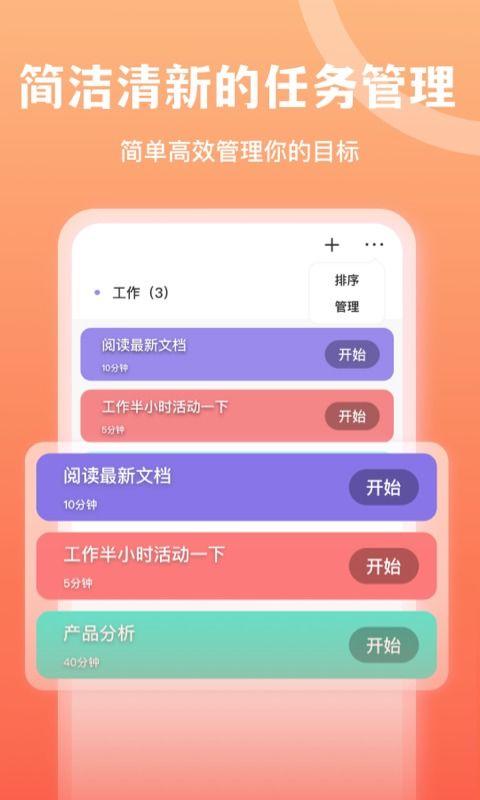 简洁清新的任务管理

简单高效管理你的目标

+ ···

排序
管理

工作（3）

阅读最新文档
10分钟
开始

工作半小时活动一下
5分钟
开始

阅读最新文档
10分钟
开始

工作半小时活动一下
5分钟
开始

产品分析
40分钟
开始